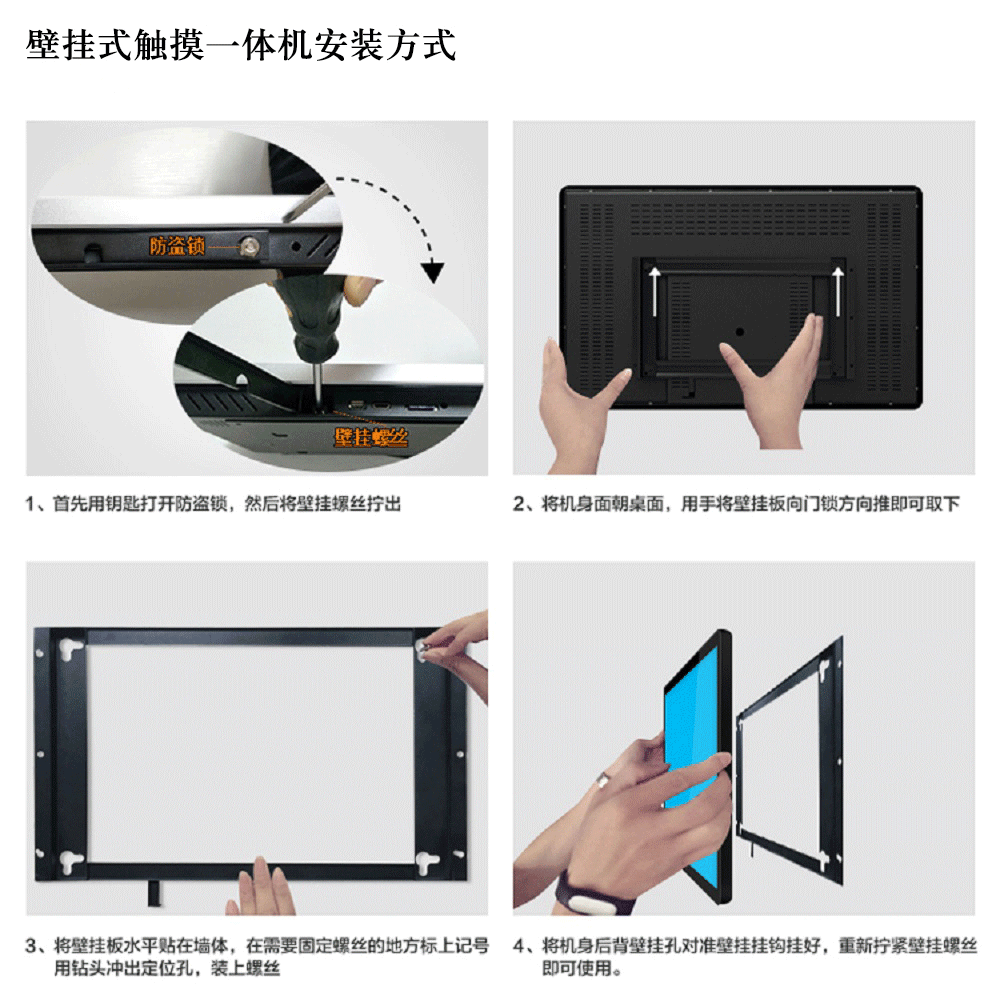 壁挂式触摸一体机安装方式

防盗锁

壁挂螺丝

1、首先用钥匙打开防盗锁，然后将壁挂螺丝拧出

2、将机身面朝桌面，用手将壁挂板向门锁方向推即可取下

3、将壁挂板水平贴在墙体，在需要固定螺丝的地方标上记号用钻头冲出定位孔，装上螺丝

4、将机身后背壁挂孔对准壁挂挂钩挂好，重新拧紧壁挂螺丝即可使用。